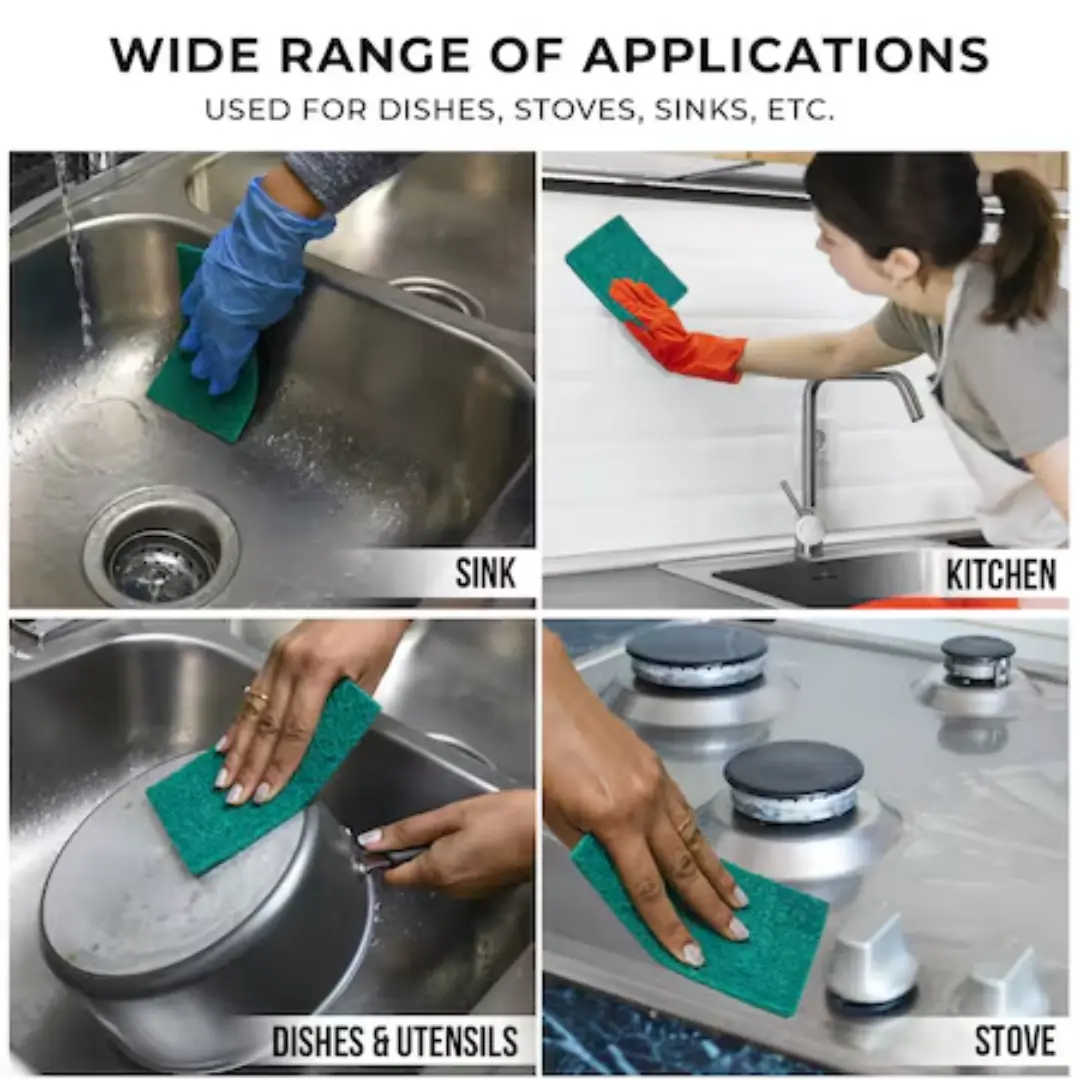 WIDE RANGE OF APPLICATIONS
USED FOR DISHES, STOVES, SINKS, ETC.

SINK

KITCHEN

DISHES & UTENSILS

STOVE