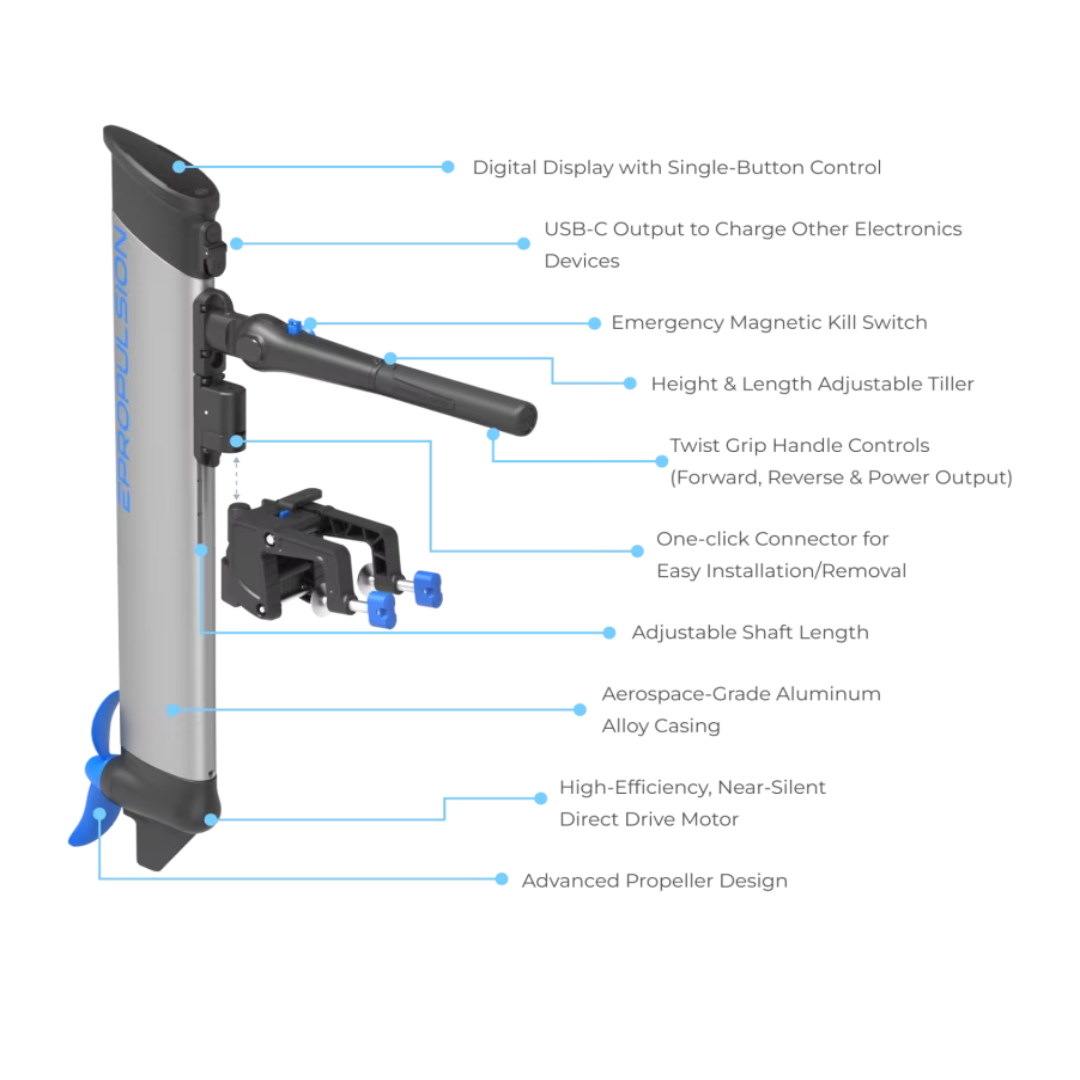 EPROPULSION

Digital Display with Single-Button Control

USB-C Output to Charge Other Electronics Devices

Emergency Magnetic Kill Switch

Height & Length Adjustable Tiller

Twist Grip Handle Controls (Forward, Reverse & Power Output)

One-click Connector for Easy Installation/Removal

Adjustable Shaft Length

Aerospace-Grade Aluminum Alloy Casing

High-Efficiency, Near-Silent Direct Drive Motor

Advanced Propeller Design