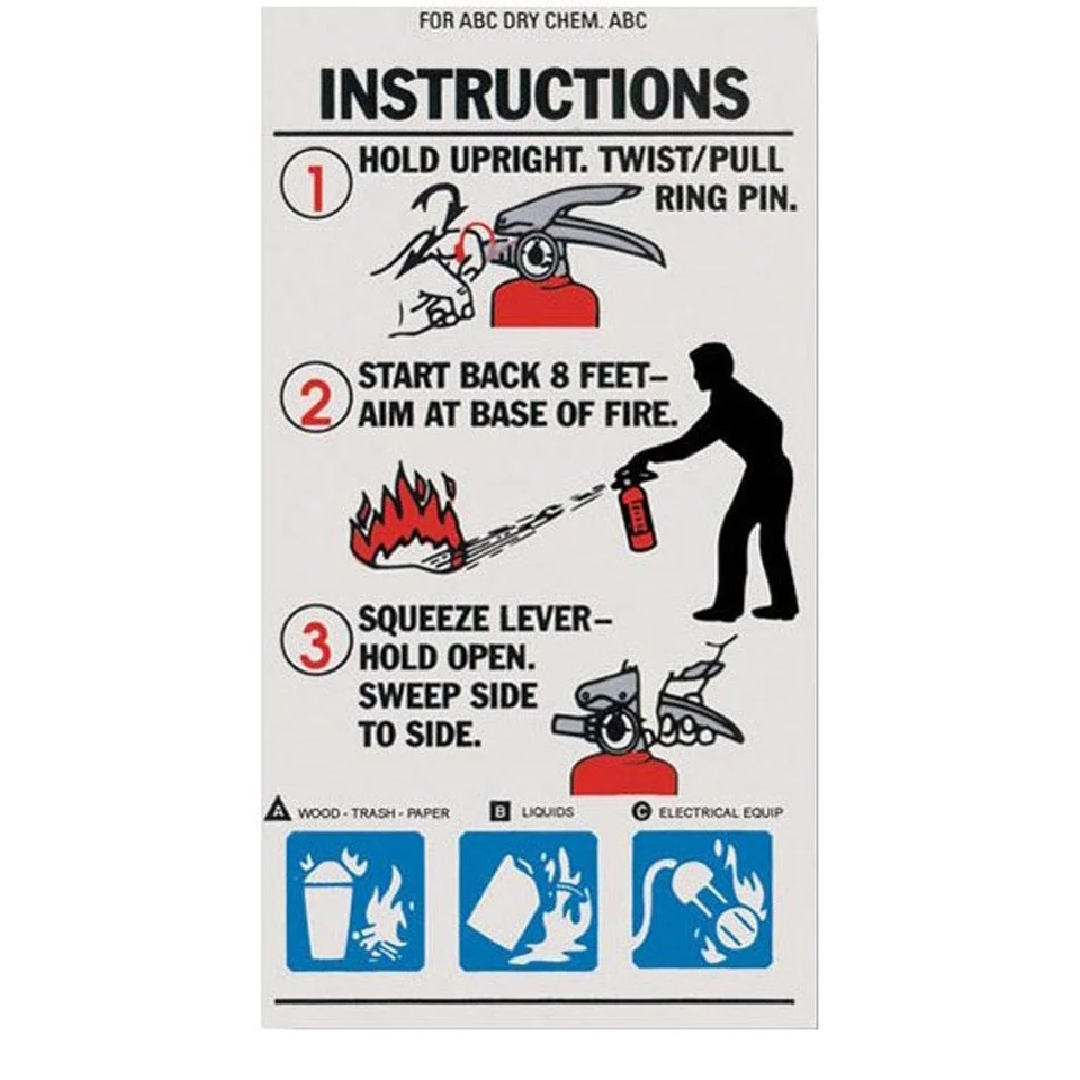 FOR ABC DRY CHEM. ABC

INSTRUCTIONS

1 HOLD UPRIGHT. TWIST/PULL RING PIN.

2 START BACK 8 FEET– AIM AT BASE OF FIRE.

3 SQUEEZE LEVER– HOLD OPEN. SWEEP SIDE TO SIDE.

A WOOD - TRASH - PAPER
B LIQUIDS
C ELECTRICAL EQUIP